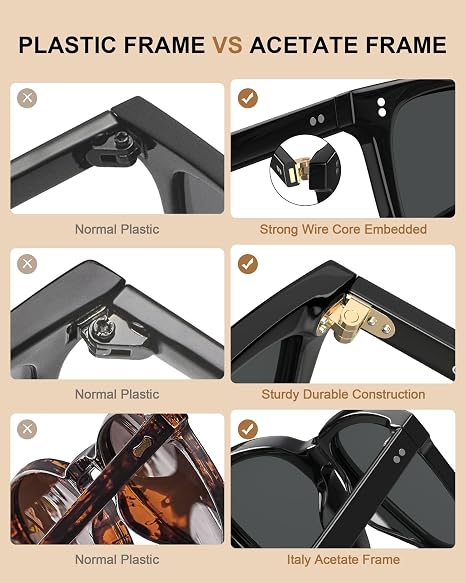 PLASTIC FRAME VS ACETATE FRAME

Normal Plastic

Strong Wire Core Embedded

Normal Plastic

Sturdy Durable Construction

Normal Plastic

Italy Acetate Frame